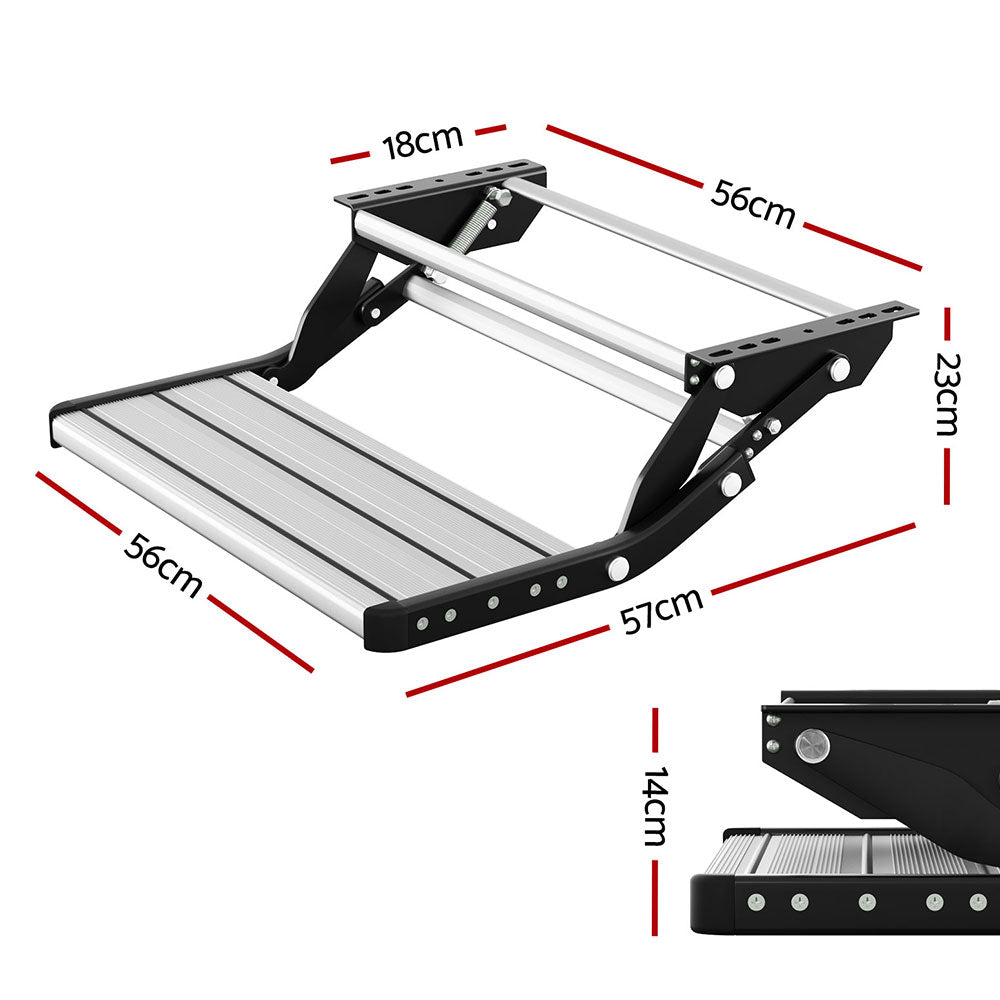 18cm
56cm
23cm
56cm
57cm
14cm