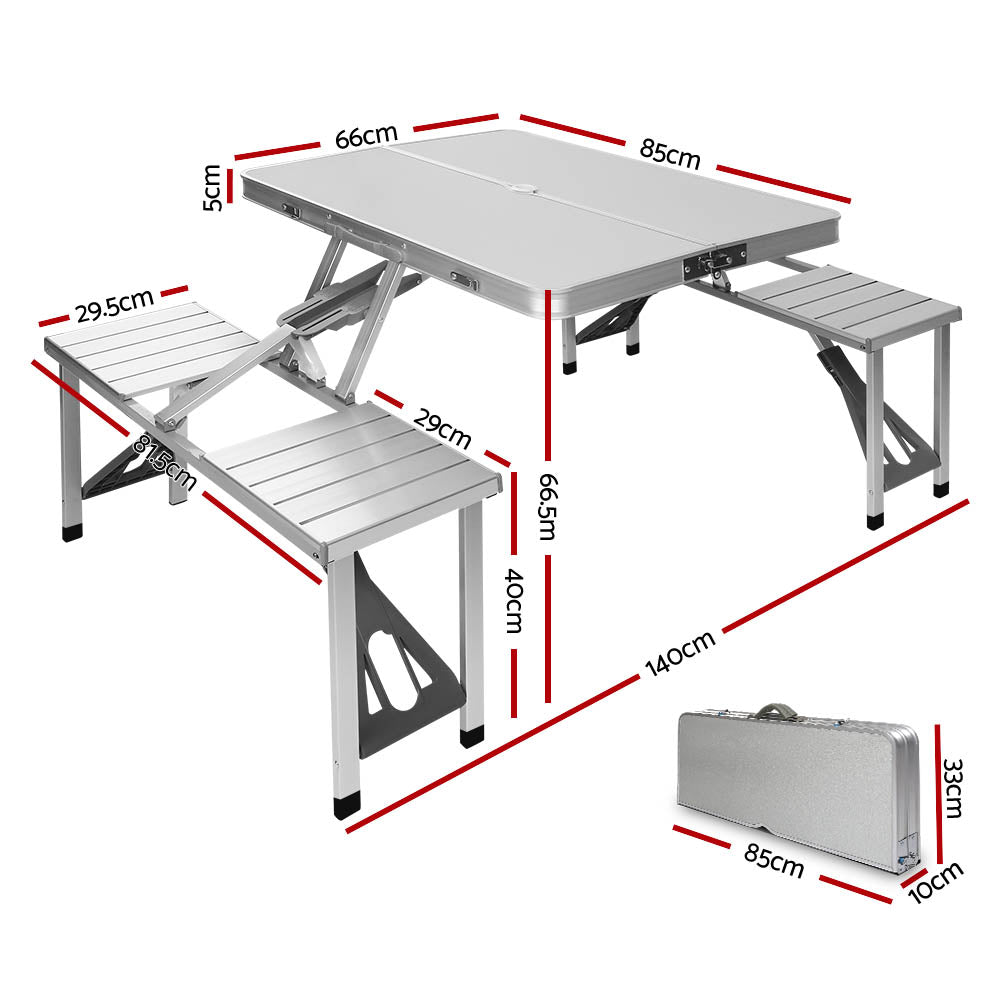 66cm
85cm
5cm
29.5cm
81.5cm
29cm
66.5m
40cm
140cm
33cm
85cm
10cm